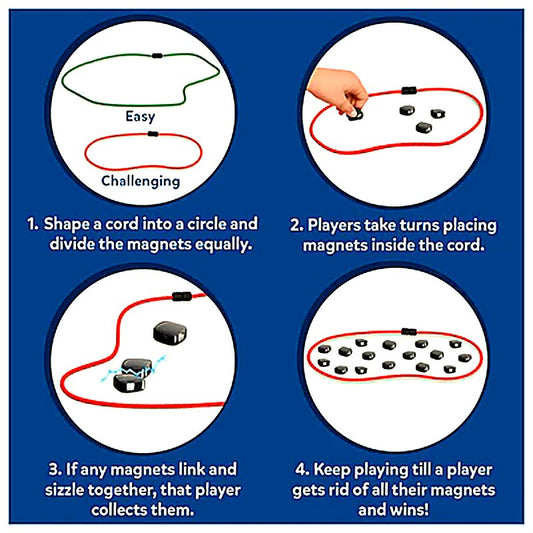 Easy

Challenging

1. Shape a cord into a circle and divide the magnets equally.

2. Players take turns placing magnets inside the cord.

3. If any magnets link and sizzle together, that player collects them.

4. Keep playing till a player gets rid of all their magnets and wins!